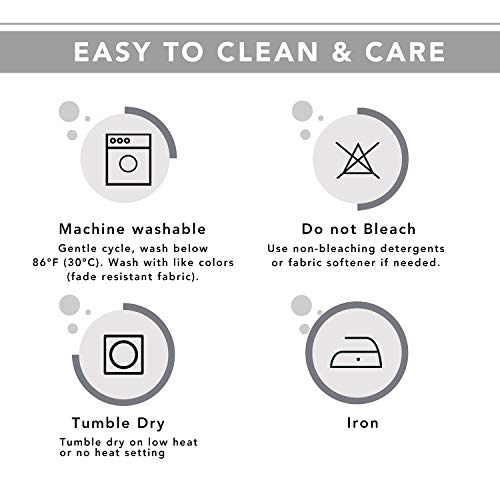 EASY TO CLEAN & CARE

Machine washable

Gentle cycle, wash below 86°F (30°C). Wash with like colors (fade resistant fabric).

Do not Bleach

Use non-bleaching detergents or fabric softener if needed.

Tumble Dry

Tumble dry on low heat or no heat setting

Iron